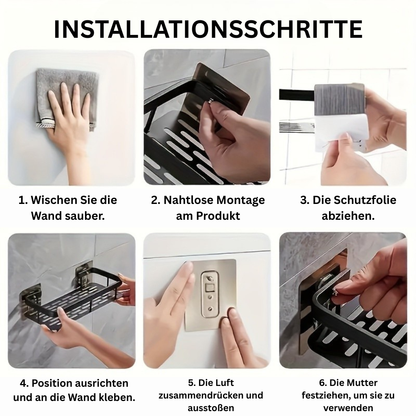 INSTALLATIONSSCHRITTE

1. Wischen Sie die Wand sauber.

2. Nahtlose Montage am Produkt

3. Die Schutzfolie abziehen.

4. Position ausrichten und an die Wand kleben.

5. Die Luft zusammendrücken und ausstoßen

6. Die Mutter festziehen, um sie zu verwenden